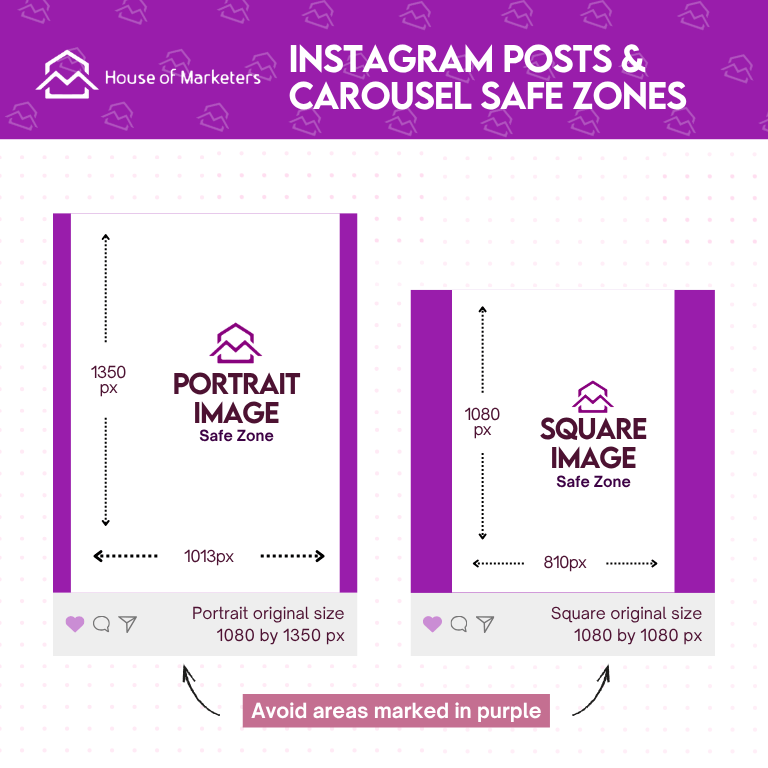 House of Marketers

INSTAGRAM POSTS & CAROUSEL SAFE ZONES

1350 px

PORTRAIT IMAGE
Safe Zone

1013px

Portrait original size
1080 by 1350 px

1080 px

SQUARE IMAGE
Safe Zone

810px

Square original size
1080 by 1080 px

Avoid areas marked in purple