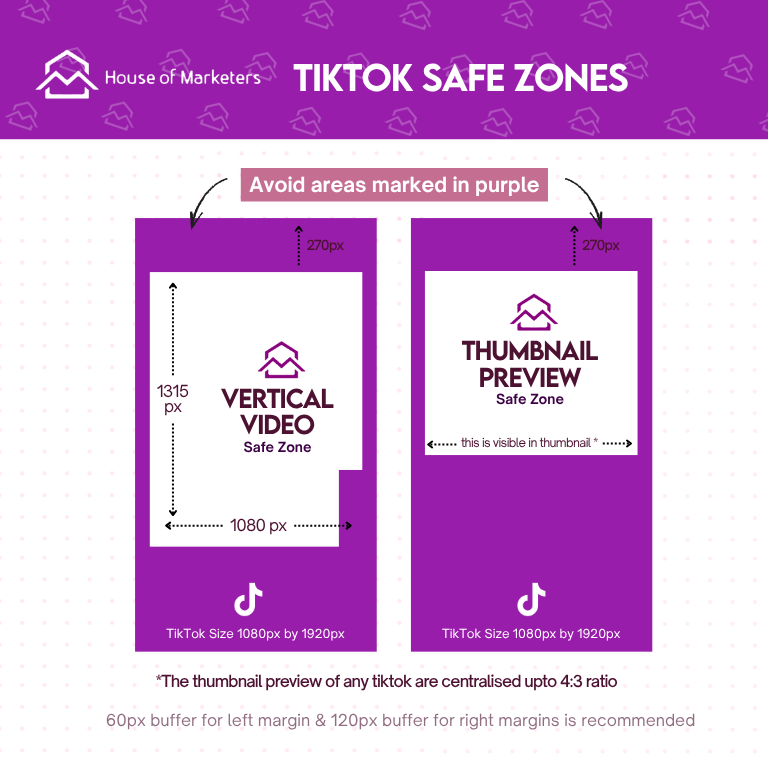 House of Marketers

TIKTOK SAFE ZONES

Avoid areas marked in purple

270px

1315 px

VERTICAL VIDEO
Safe Zone

1080 px

TikTok Size 1080px by 1920px

270px

THUMBNAIL PREVIEW
Safe Zone

this is visible in thumbnail *

TikTok Size 1080px by 1920px

*The thumbnail preview of any tiktok are centralised upto 4:3 ratio

60px buffer for left margin & 120px buffer for right margins is recommended