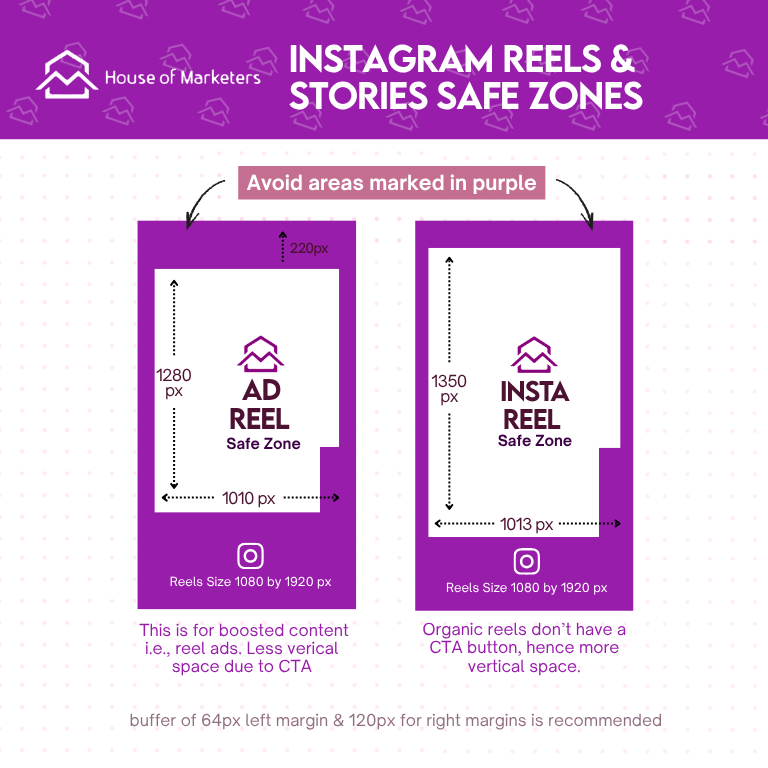 House of Marketers

INSTAGRAM REELS & STORIES SAFE ZONES

Avoid areas marked in purple

220px

1280 px

AD REEL
Safe Zone

1010 px

Reels Size 1080 by 1920 px

This is for boosted content i.e., reel ads. Less verical space due to CTA

1350 px

INSTA REEL
Safe Zone

1013 px

Reels Size 1080 by 1920 px

Organic reels don't have a CTA button, hence more vertical space.

buffer of 64px left margin & 120px for right margins is recommended