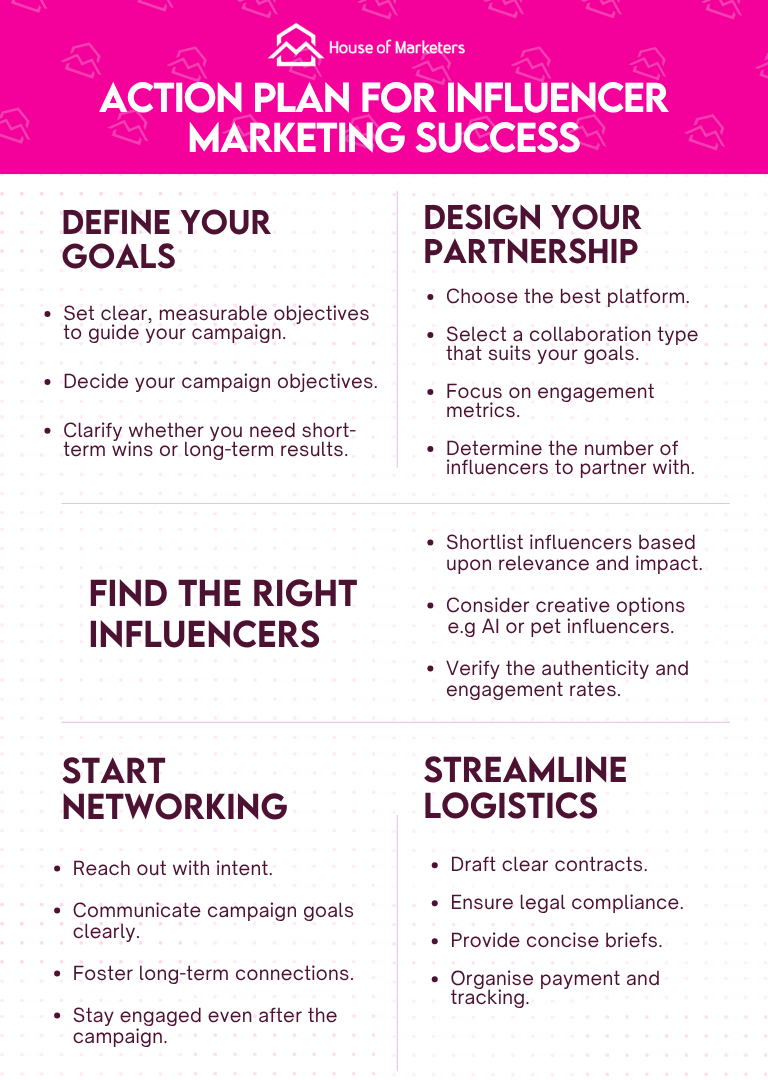 House of Marketers

ACTION PLAN FOR INFLUENCER MARKETING SUCCESS

DEFINE YOUR GOALS

- Set clear, measurable objectives to guide your campaign.
- Decide your campaign objectives.
- Clarify whether you need short-term wins or long-term results.

DESIGN YOUR PARTNERSHIP

- Choose the best platform.
- Select a collaboration type that suits your goals.
- Focus on engagement metrics.
- Determine the number of influencers to partner with.

FIND THE RIGHT INFLUENCERS

- Shortlist influencers based upon relevance and impact.
- Consider creative options e.g AI or pet influencers.
- Verify the authenticity and engagement rates.

START NETWORKING

- Reach out with intent.
- Communicate campaign goals clearly.
- Foster long-term connections.
- Stay engaged even after the campaign.

STREAMLINE LOGISTICS

- Draft clear contracts.
- Ensure legal compliance.
- Provide concise briefs.
- Organise payment and tracking.