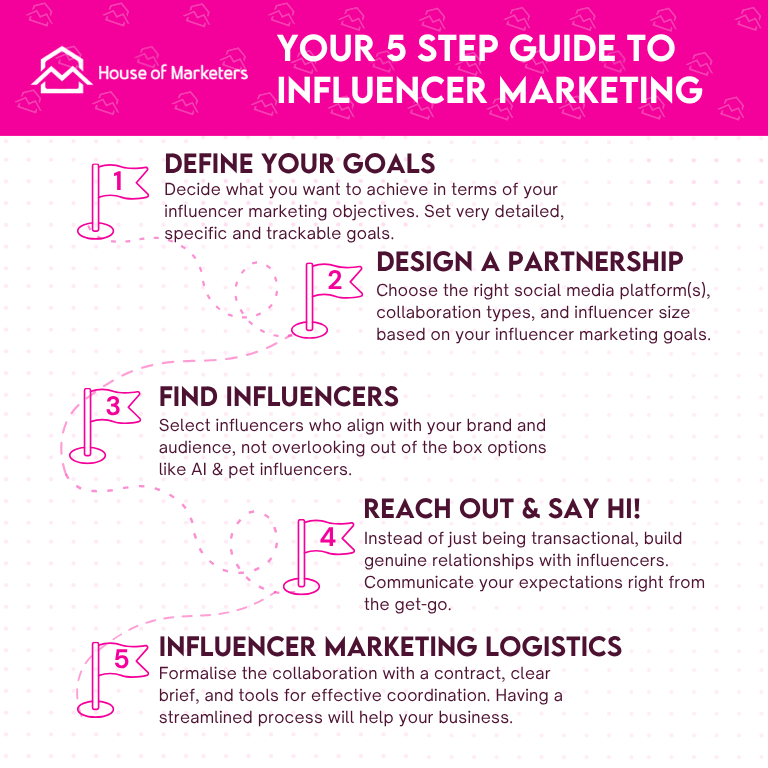 House of Marketers

YOUR 5 STEP GUIDE TO INFLUENCER MARKETING

1

DEFINE YOUR GOALS

Decide what you want to achieve in terms of your influencer marketing objectives. Set very detailed, specific and trackable goals.

2

DESIGN A PARTNERSHIP

Choose the right social media platform(s), collaboration types, and influencer size based on your influencer marketing goals.

3

FIND INFLUENCERS

Select influencers who align with your brand and audience, not overlooking out of the box options like AI & pet influencers.

4

REACH OUT & SAY HI!

Instead of just being transactional, build genuine relationships with influencers. Communicate your expectations right from the get-go.

5

INFLUENCER MARKETING LOGISTICS

Formalise the collaboration with a contract, clear brief, and tools for effective coordination. Having a streamlined process will help your business.