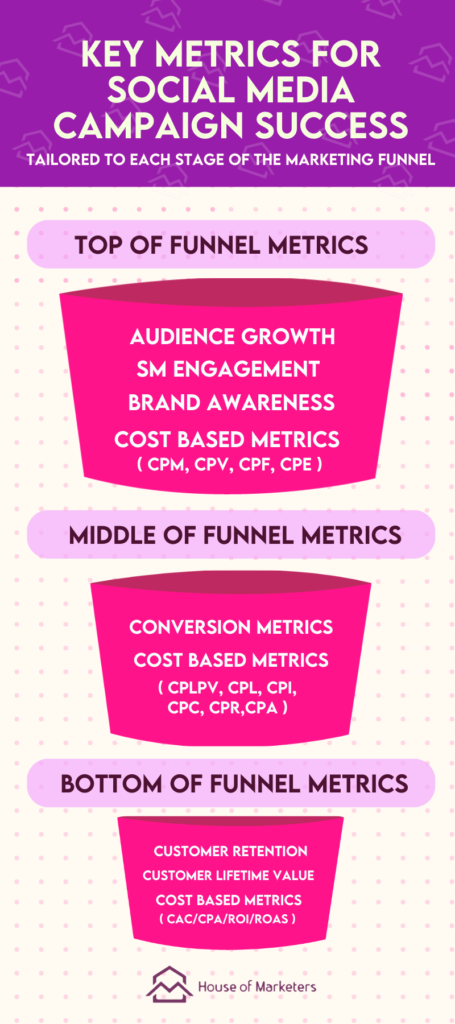 KEY METRICS FOR SOCIAL MEDIA CAMPAIGN SUCCESS

TAILORED TO EACH STAGE OF THE MARKETING FUNNEL

TOP OF FUNNEL METRICS

AUDIENCE GROWTH

SM ENGAGEMENT

BRAND AWARENESS

COST BASED METRICS
( CPM, CPV, CPF, CPE )

MIDDLE OF FUNNEL METRICS

CONVERSION METRICS

COST BASED METRICS
( CPLPV, CPL, CPI, CPC, CPR,CPA )

BOTTOM OF FUNNEL METRICS

CUSTOMER RETENTION

CUSTOMER LIFETIME VALUE

COST BASED METRICS
( CAC/CPA/ROI/ROAS )

House of Marketers