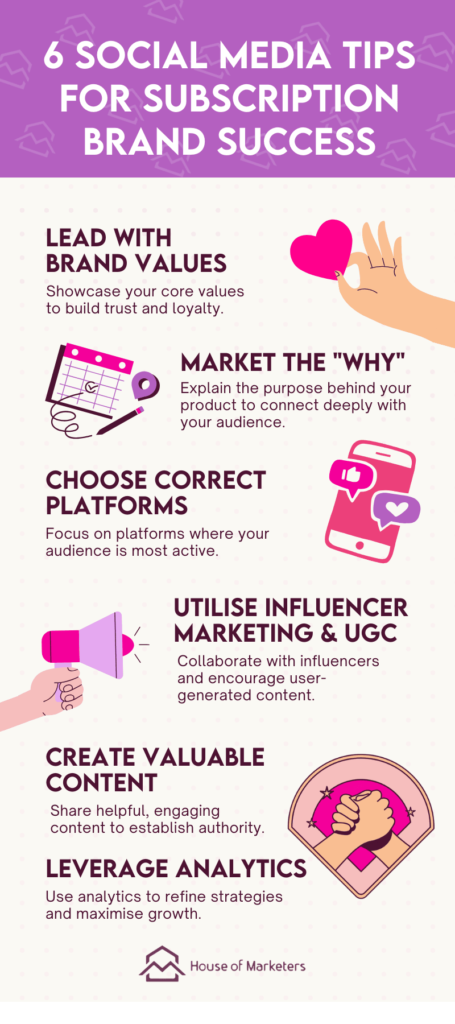 6 SOCIAL MEDIA TIPS FOR SUBSCRIPTION BRAND SUCCESS

LEAD WITH BRAND VALUES

Showcase your core values to build trust and loyalty.

MARKET THE "WHY"

Explain the purpose behind your product to connect deeply with your audience.

CHOOSE CORRECT PLATFORMS

Focus on platforms where your audience is most active.

UTILISE INFLUENCER MARKETING & UGC

Collaborate with influencers and encourage user-generated content.

CREATE VALUABLE CONTENT

Share helpful, engaging content to establish authority.

LEVERAGE ANALYTICS

Use analytics to refine strategies and maximise growth.

House of Marketers