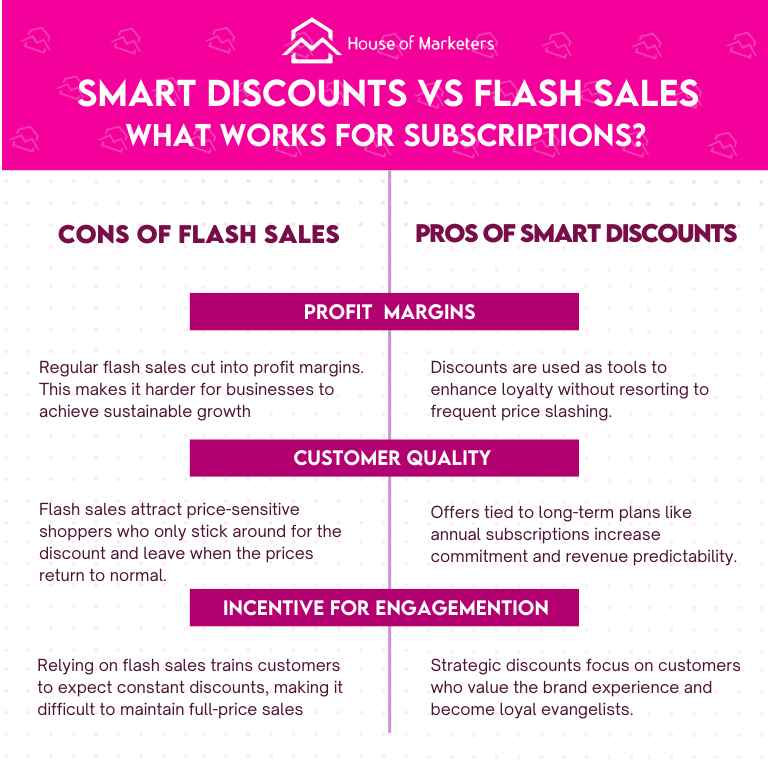 House of Marketers

SMART DISCOUNTS VS FLASH SALES
WHAT WORKS FOR SUBSCRIPTIONS?

CONS OF FLASH SALES

PROS OF SMART DISCOUNTS

PROFIT MARGINS

Regular flash sales cut into profit margins. This makes it harder for businesses to achieve sustainable growth

Discounts are used as tools to enhance loyalty without resorting to frequent price slashing.

CUSTOMER QUALITY

Flash sales attract price-sensitive shoppers who only stick around for the discount and leave when the prices return to normal.

Offers tied to long-term plans like annual subscriptions increase commitment and revenue predictability.

INCENTIVE FOR ENGAGEMENTION

Relying on flash sales trains customers to expect constant discounts, making it difficult to maintain full-price sales

Strategic discounts focus on customers who value the brand experience and become loyal evangelists.