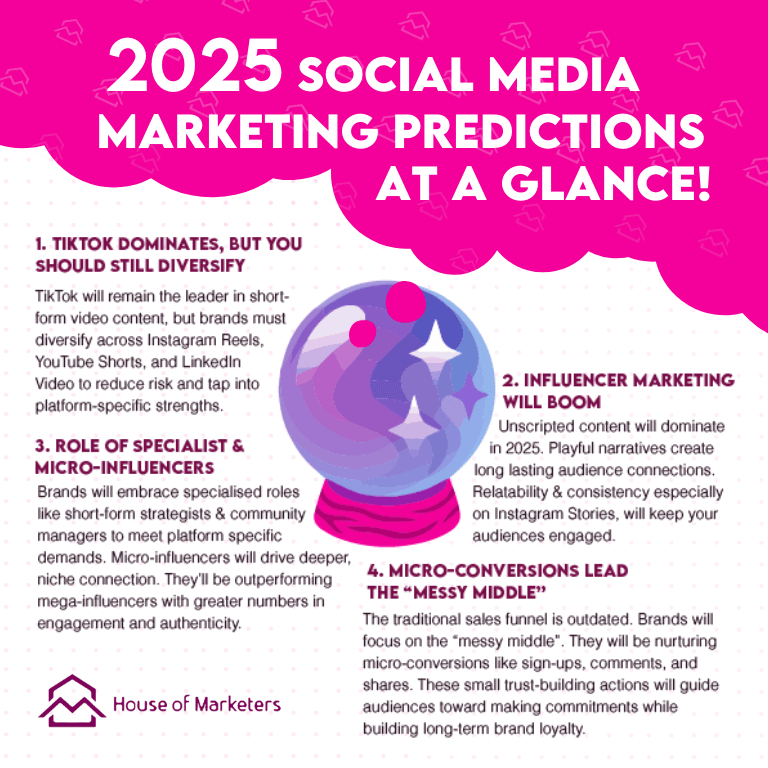 2025 SOCIAL MEDIA MARKETING PREDICTIONS AT A GLANCE!

1. TIKTOK DOMINATES, BUT YOU SHOULD STILL DIVERSIFY

TikTok will remain the leader in short-form video content, but brands must diversify across Instagram Reels, YouTube Shorts, and LinkedIn Video to reduce risk and tap into platform-specific strengths.

2. INFLUENCER MARKETING WILL BOOM

Unscripted content will dominate in 2025. Playful narratives create long lasting audience connections. Relatability & consistency especially on Instagram Stories, will keep your audiences engaged.

3. ROLE OF SPECIALIST & MICRO-INFLUENCERS

Brands will embrace specialised roles like short-form strategists & community managers to meet platform specific demands. Micro-influencers will drive deeper, niche connection. They'll be outperforming mega-influencers with greater numbers in engagement and authenticity.

4. MICRO-CONVERSIONS LEAD THE "MESSY MIDDLE"

The traditional sales funnel is outdated. Brands will focus on the "messy middle". They will be nurturing micro-conversions like sign-ups, comments, and shares. These small trust-building actions will guide audiences toward making commitments while building long-term brand loyalty.

House of Marketers