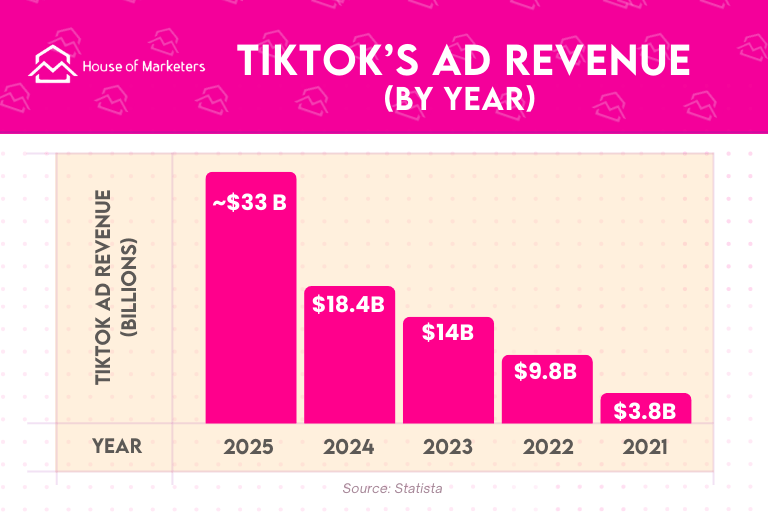 House of Marketers

TIKTOK'S AD REVENUE (BY YEAR)

TIKTOK AD REVENUE (BILLIONS)

~$33 B
$18.4B
$14B
$9.8B
$3.8B

YEAR
2025
2024
2023
2022
2021

Source: Statista