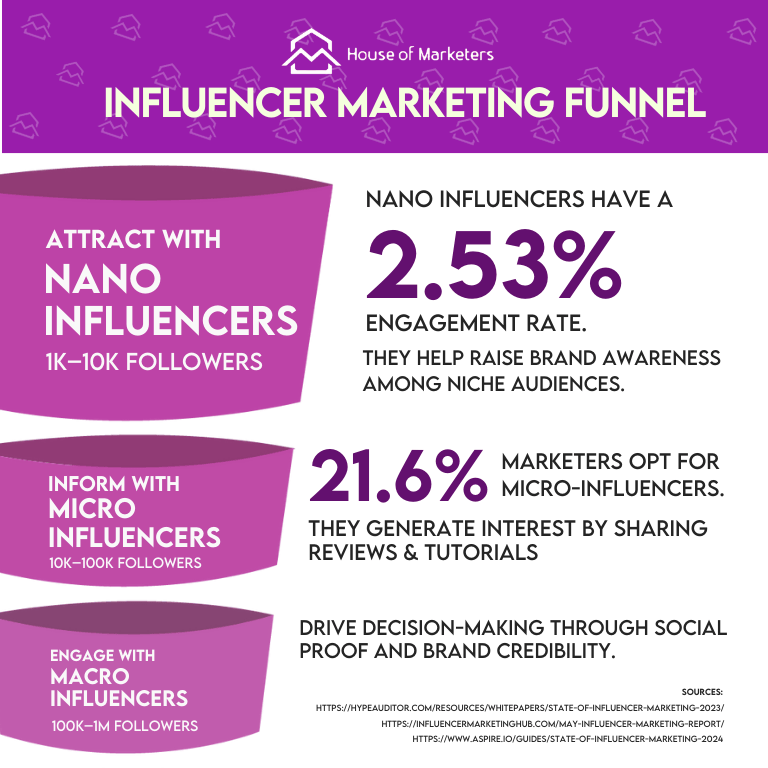 House of Marketers

INFLUENCER MARKETING FUNNEL

ATTRACT WITH
NANO INFLUENCERS
1K–10K FOLLOWERS

NANO INFLUENCERS HAVE A
2.53%
ENGAGEMENT RATE.

THEY HELP RAISE BRAND AWARENESS AMONG NICHE AUDIENCES.

INFORM WITH
MICRO INFLUENCERS
10K–100K FOLLOWERS

21.6% MARKETERS OPT FOR MICRO-INFLUENCERS.

THEY GENERATE INTEREST BY SHARING REVIEWS & TUTORIALS

ENGAGE WITH
MACRO INFLUENCERS
100K–1M FOLLOWERS

DRIVE DECISION-MAKING THROUGH SOCIAL PROOF AND BRAND CREDIBILITY.

SOURCES:
HTTPS://HYPEAUDITOR.COM/RESOURCES/WHITEPAPERS/STATE-OF-INFLUENCER-MARKETING-2023/
HTTPS://INFLUENCERMARKETINGHUB.COM/MAY-INFLUENCER-MARKETING-REPORT/
HTTPS://WWW.ASPIRE.IO/GUIDES/STATE-OF-INFLUENCER-MARKETING-2024