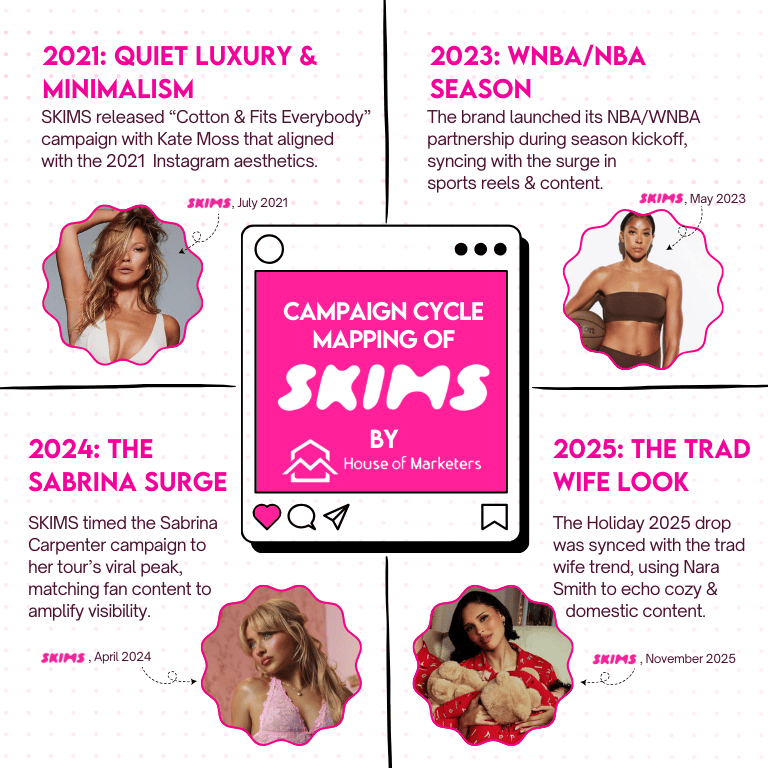 2021: QUIET LUXURY & MINIMALISM

SKIMS released “Cotton & Fits Everybody” campaign with Kate Moss that aligned with the 2021 Instagram aesthetics.

SKIMS, July 2021

2023: WNBA/NBA SEASON

The brand launched its NBA/WNBA partnership during season kickoff, syncing with the surge in sports reels & content.

SKIMS, May 2023

CAMPAIGN CYCLE MAPPING OF

SKIMS

BY

House of Marketers

2024: THE SABRINA SURGE

SKIMS timed the Sabrina Carpenter campaign to her tour’s viral peak, matching fan content to amplify visibility.

SKIMS, April 2024

2025: THE TRAD WIFE LOOK

The Holiday 2025 drop was synced with the trad wife trend, using Nara Smith to echo cozy & domestic content.

SKIMS, November 2025