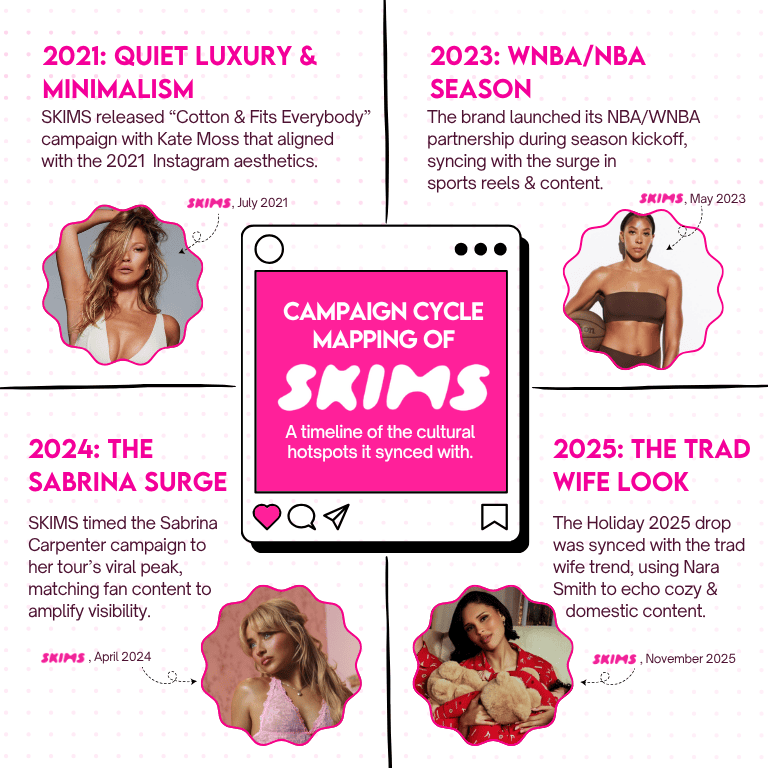 2021: QUIET LUXURY & MINIMALISM

SKIMS released “Cotton & Fits Everybody” campaign with Kate Moss that aligned with the 2021 Instagram aesthetics.

SKIMS, July 2021

2023: WNBA/NBA SEASON

The brand launched its NBA/WNBA partnership during season kickoff, syncing with the surge in sports reels & content.

SKIMS, May 2023

CAMPAIGN CYCLE MAPPING OF

SKIMS

A timeline of the cultural hotspots it synced with.

2024: THE SABRINA SURGE

SKIMS timed the Sabrina Carpenter campaign to her tour’s viral peak, matching fan content to amplify visibility.

SKIMS, April 2024

2025: THE TRAD WIFE LOOK

The Holiday 2025 drop was synced with the trad wife trend, using Nara Smith to echo cozy & domestic content.

SKIMS, November 2025