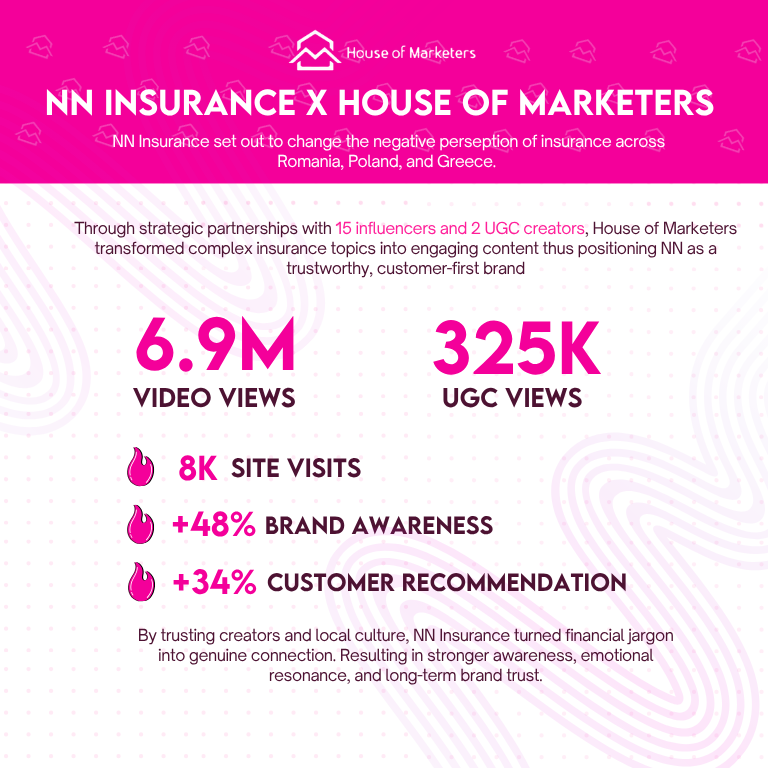 House of Marketers

NN INSURANCE X HOUSE OF MARKETERS

NN Insurance set out to change the negative perseption of insurance across Romania, Poland, and Greece.

Through strategic partnerships with 15 influencers and 2 UGC creators, House of Marketers transformed complex insurance topics into engaging content thus positioning NN as a trustworthy, customer-first brand

6.9M
VIDEO VIEWS

325K
UGC VIEWS

8K SITE VISITS

+48% BRAND AWARENESS

+34% CUSTOMER RECOMMENDATION

By trusting creators and local culture, NN Insurance turned financial jargon into genuine connection. Resulting in stronger awareness, emotional resonance, and long-term brand trust.