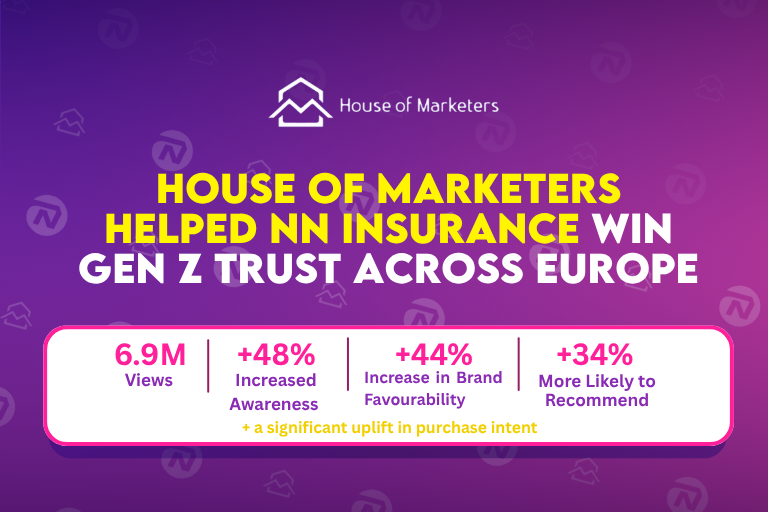 House of Marketers

HOUSE OF MARKETERS HELPED NN INSURANCE WIN GEN Z TRUST ACROSS EUROPE

6.9M
Views

+48%
Increased Awareness

+44%
Increase in Brand Favourability

+34%
More Likely to Recommend

+ a significant uplift in purchase intent