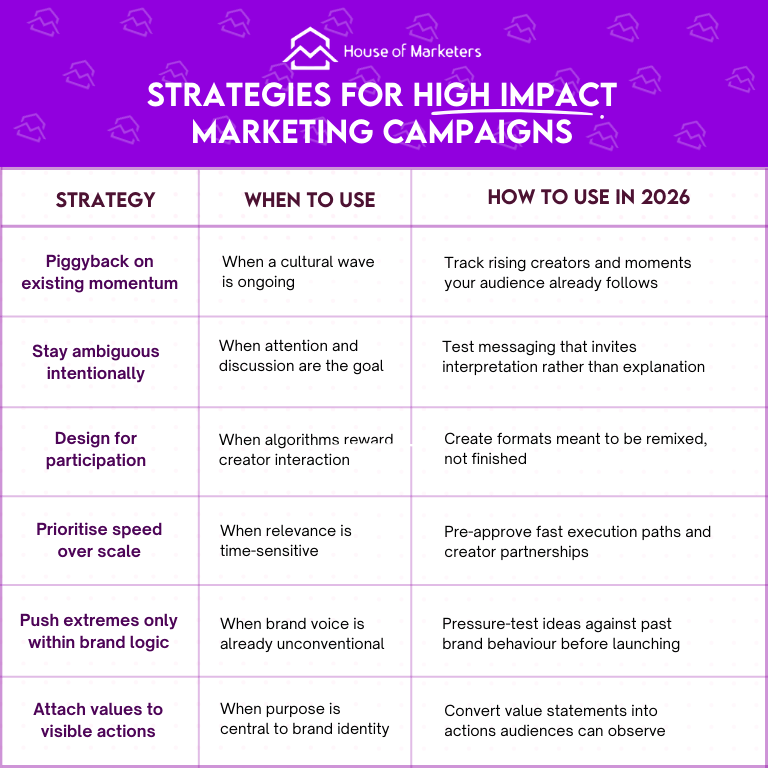 House of Marketers

STRATEGIES FOR HIGH IMPACT MARKETING CAMPAIGNS

| STRATEGY | WHEN TO USE | HOW TO USE IN 2026 |
|---|---|---|
| Piggyback on existing momentum | When a cultural wave is ongoing | Track rising creators and moments your audience already follows |
| Stay ambiguous intentionally | When attention and discussion are the goal | Test messaging that invites interpretation rather than explanation |
| Design for participation | When algorithms reward creator interaction | Create formats meant to be remixed, not finished |
| Prioritise speed over scale | When relevance is time-sensitive | Pre-approve fast execution paths and creator partnerships |
| Push extremes only within brand logic | When brand voice is already unconventional | Pressure-test ideas against past brand behaviour before launching |
| Attach values to visible actions | When purpose is central to brand identity | Convert value statements into actions audiences can observe |