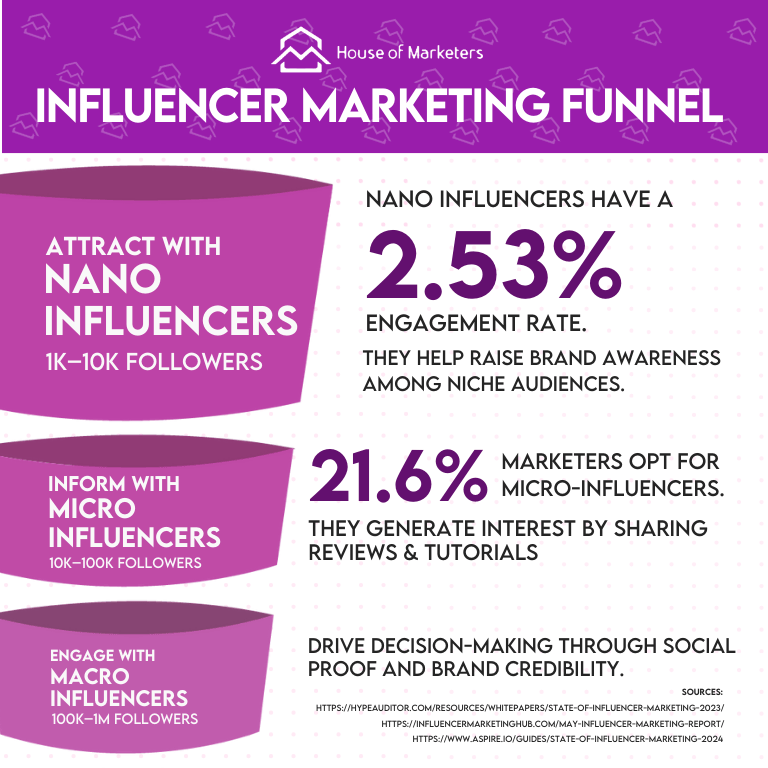 House of Marketers

INFLUENCER MARKETING FUNNEL

ATTRACT WITH NANO INFLUENCERS
1K–10K FOLLOWERS

NANO INFLUENCERS HAVE A
2.53%
ENGAGEMENT RATE.

THEY HELP RAISE BRAND AWARENESS AMONG NICHE AUDIENCES.

INFORM WITH MICRO INFLUENCERS
10K–100K FOLLOWERS

21.6% MARKETERS OPT FOR MICRO-INFLUENCERS.

THEY GENERATE INTEREST BY SHARING REVIEWS & TUTORIALS

ENGAGE WITH MACRO INFLUENCERS
100K–1M FOLLOWERS

DRIVE DECISION-MAKING THROUGH SOCIAL PROOF AND BRAND CREDIBILITY.

SOURCES:
HTTPS://HYPEAUDITOR.COM/RESOURCES/WHITEPAPERS/STATE-OF-INFLUENCER-MARKETING-2023/
HTTPS://INFLUENCERMARKETINGHUB.COM/MAY-INFLUENCER-MARKETING-REPORT/
HTTPS://WWW.ASPIRE.IO/GUIDES/STATE-OF-INFLUENCER-MARKETING-2024