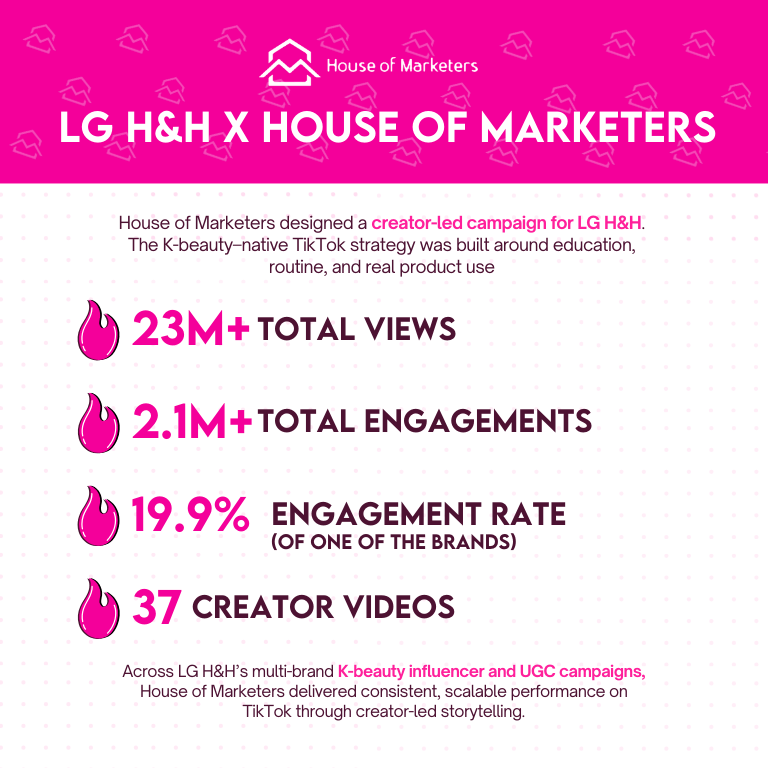 House of Marketers

LG H&H X HOUSE OF MARKETERS

House of Marketers designed a creator-led campaign for LG H&H. The K-beauty–native TikTok strategy was built around education, routine, and real product use

23M+ TOTAL VIEWS

2.1M+ TOTAL ENGAGEMENTS

19.9% ENGAGEMENT RATE (OF ONE OF THE BRANDS)

37 CREATOR VIDEOS

Across LG H&H's multi-brand K-beauty influencer and UGC campaigns, House of Marketers delivered consistent, scalable performance on TikTok through creator-led storytelling.