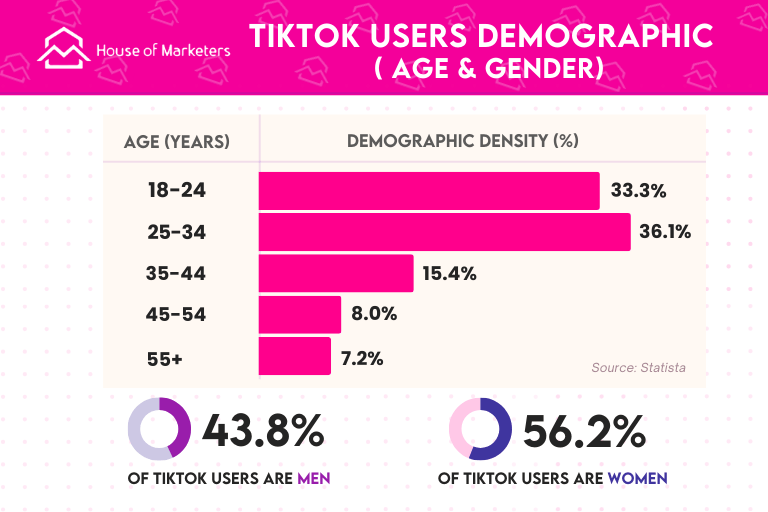 House of Marketers

TIKTOK USERS DEMOGRAPHIC ( AGE & GENDER)

| AGE (YEARS) | DEMOGRAPHIC DENSITY (%) |
|---|---|
| 18-24 | 33.3% |
| 25-34 | 36.1% |
| 35-44 | 15.4% |
| 45-54 | 8.0% |
| 55+ | 7.2% |

Source: Statista

43.8%
OF TIKTOK USERS ARE MEN

56.2%
OF TIKTOK USERS ARE WOMEN