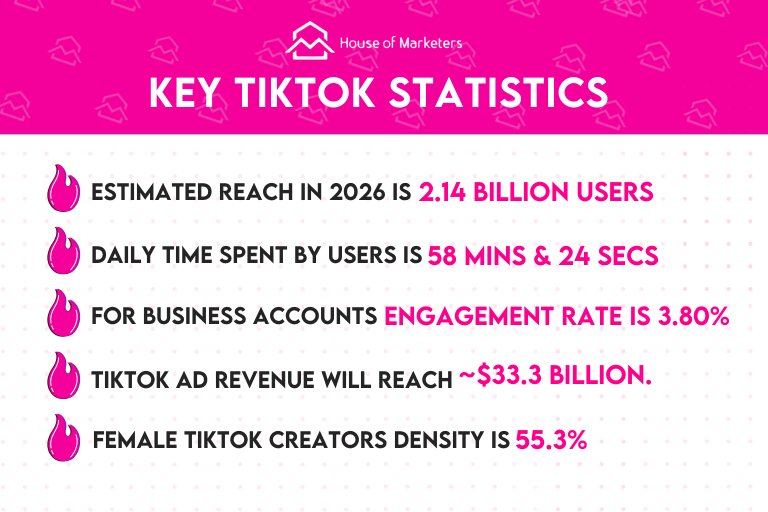 House of Marketers

KEY TIKTOK STATISTICS

ESTIMATED REACH IN 2026 IS 2.14 BILLION USERS

DAILY TIME SPENT BY USERS IS 58 MINS & 24 SECS

FOR BUSINESS ACCOUNTS ENGAGEMENT RATE IS 3.80%

TIKTOK AD REVENUE WILL REACH ~$33.3 BILLION.

FEMALE TIKTOK CREATORS DENSITY IS 55.3%