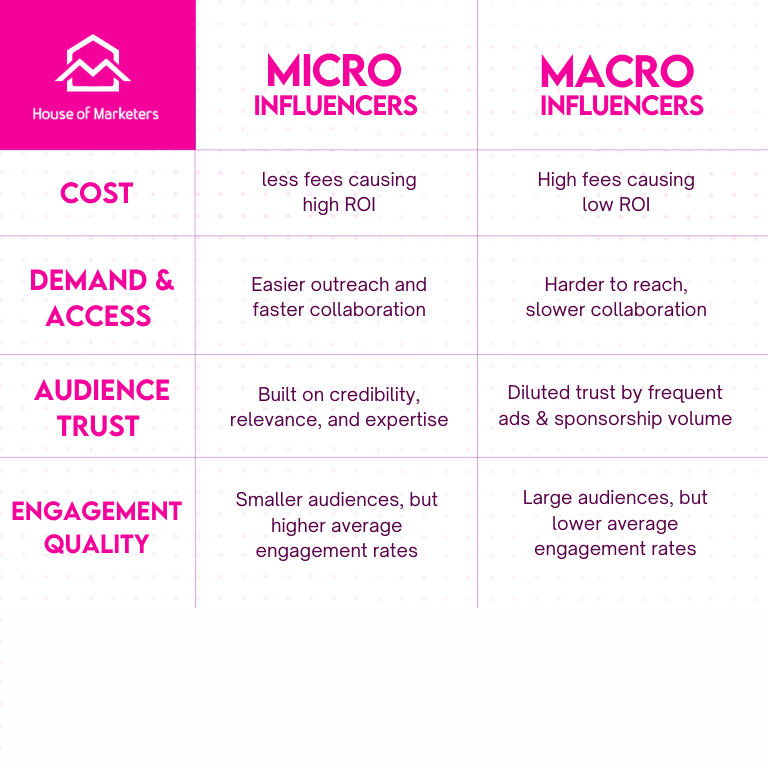 | House of Marketers | MICRO INFLUENCERS | MACRO INFLUENCERS |
|---|---|---|
| COST | less fees causing high ROI | High fees causing low ROI |
| DEMAND & ACCESS | Easier outreach and faster collaboration | Harder to reach, slower collaboration |
| AUDIENCE TRUST | Built on credibility, relevance, and expertise | Diluted trust by frequent ads & sponsorship volume |
| ENGAGEMENT QUALITY | Smaller audiences, but higher average engagement rates | Large audiences, but lower average engagement rates |