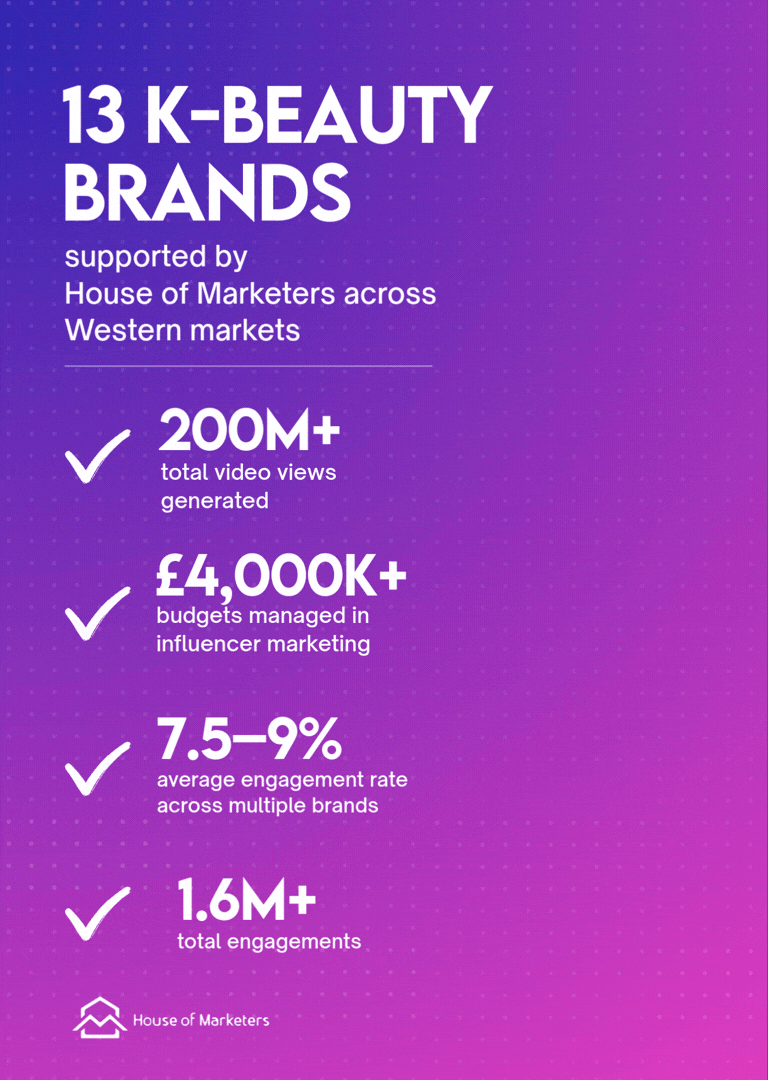 13 K-BEAUTY BRANDS

supported by House of Marketers across Western markets

200M+
total video views generated

£4,000K+
budgets managed in influencer marketing

7.5–9%
average engagement rate across multiple brands

1.6M+
total engagements

House of Marketers