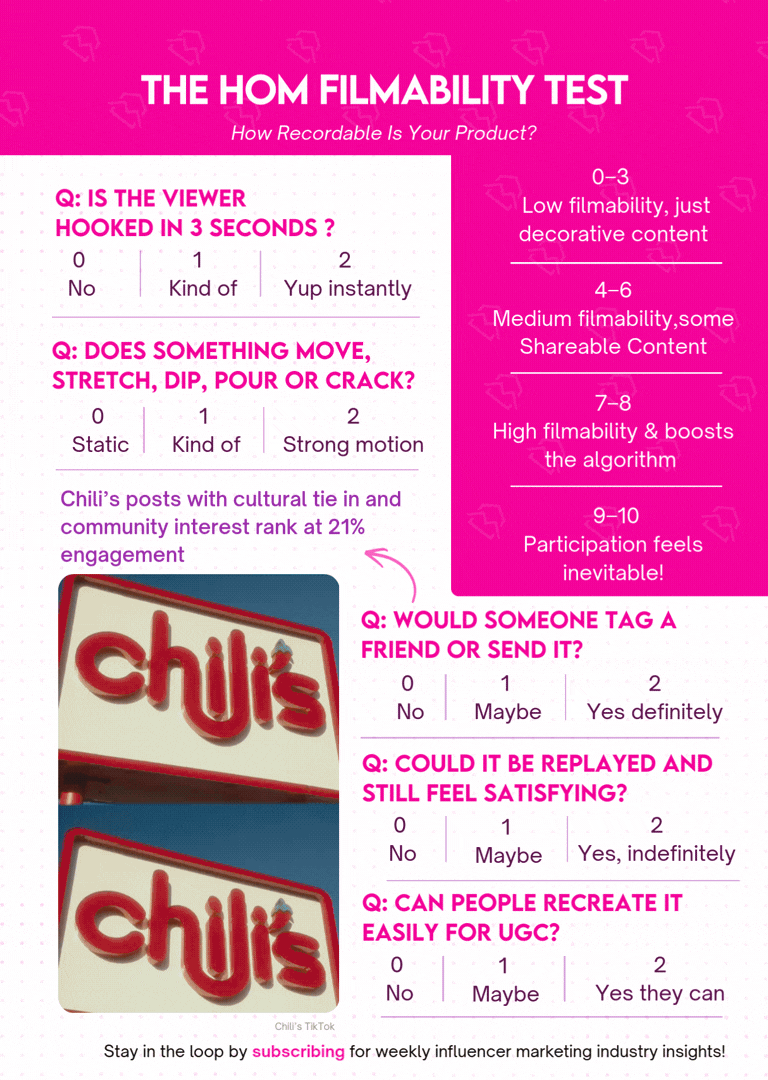 THE HOM FILMABILITY TEST

How Recordable Is Your Product?

Q: IS THE VIEWER HOOKED IN 3 SECONDS ?

| 0 | 1 | 2 |
|---|---|---|
| No | Kind of | Yup instantly |

Q: DOES SOMETHING MOVE, STRETCH, DIP, POUR OR CRACK?

| 0 | 1 | 2 |
|---|---|---|
| Static | Kind of | Strong motion |

Chili's posts with cultural tie in and community interest rank at 21% engagement

chili's

chili's

Chili's TikTok

0–3
Low filmability, just decorative content

4–6
Medium filmability,some Shareable Content

7–8
High filmability & boosts the algorithm

9–10
Participation feels inevitable!

Q: WOULD SOMEONE TAG A FRIEND OR SEND IT?

| 0 | 1 | 2 |
|---|---|---|
| No | Maybe | Yes definitely |

Q: COULD IT BE REPLAYED AND STILL FEEL SATISFYING?

| 0 | 1 | 2 |
|---|---|---|
| No | Maybe | Yes, indefinitely |

Q: CAN PEOPLE RECREATE IT EASILY FOR UGC?

| 0 | 1 | 2 |
|---|---|---|
| No | Maybe | Yes they can |

Stay in the loop by subscribing for weekly influencer marketing industry insights!