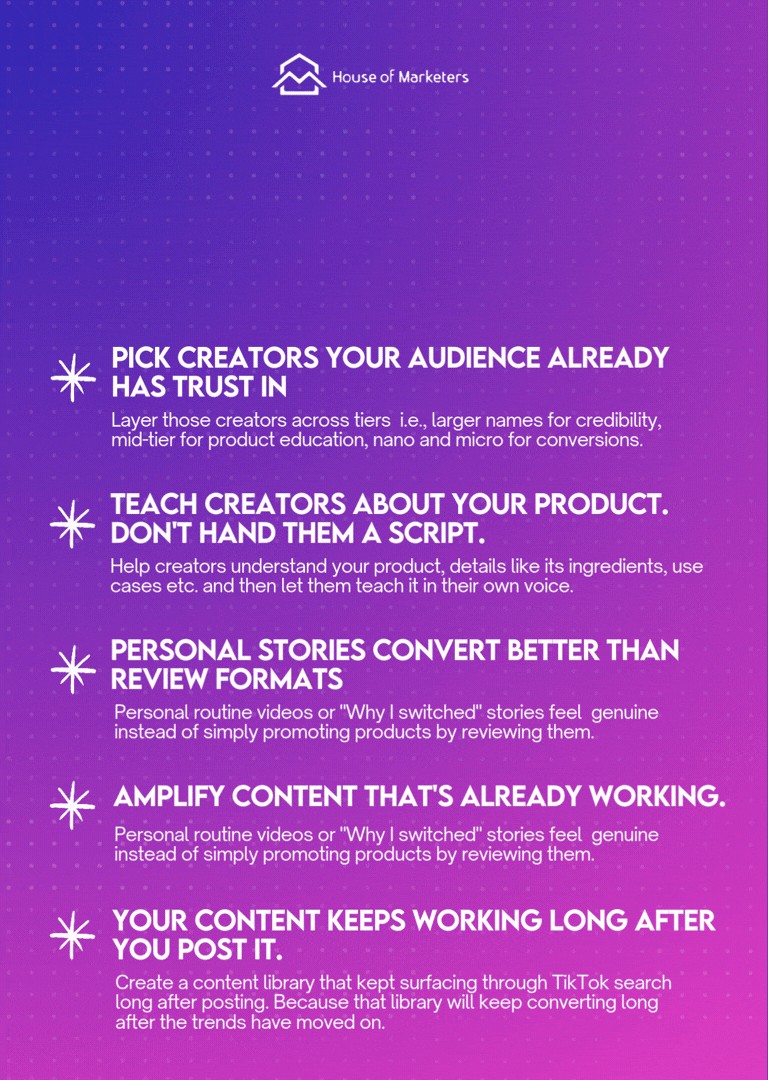 House of Marketers

PICK CREATORS YOUR AUDIENCE ALREADY HAS TRUST IN

Layer those creators across tiers i.e., larger names for credibility, mid-tier for product education, nano and micro for conversions.

TEACH CREATORS ABOUT YOUR PRODUCT. DON'T HAND THEM A SCRIPT.

Help creators understand your product, details like its ingredients, use cases etc. and then let them teach it in their own voice.

PERSONAL STORIES CONVERT BETTER THAN REVIEW FORMATS

Personal routine videos or "Why I switched" stories feel genuine instead of simply promoting products by reviewing them.

AMPLIFY CONTENT THAT'S ALREADY WORKING.

Personal routine videos or "Why I switched" stories feel genuine instead of simply promoting products by reviewing them.

YOUR CONTENT KEEPS WORKING LONG AFTER YOU POST IT.

Create a content library that kept surfacing through TikTok search long after posting. Because that library will keep converting long after the trends have moved on.