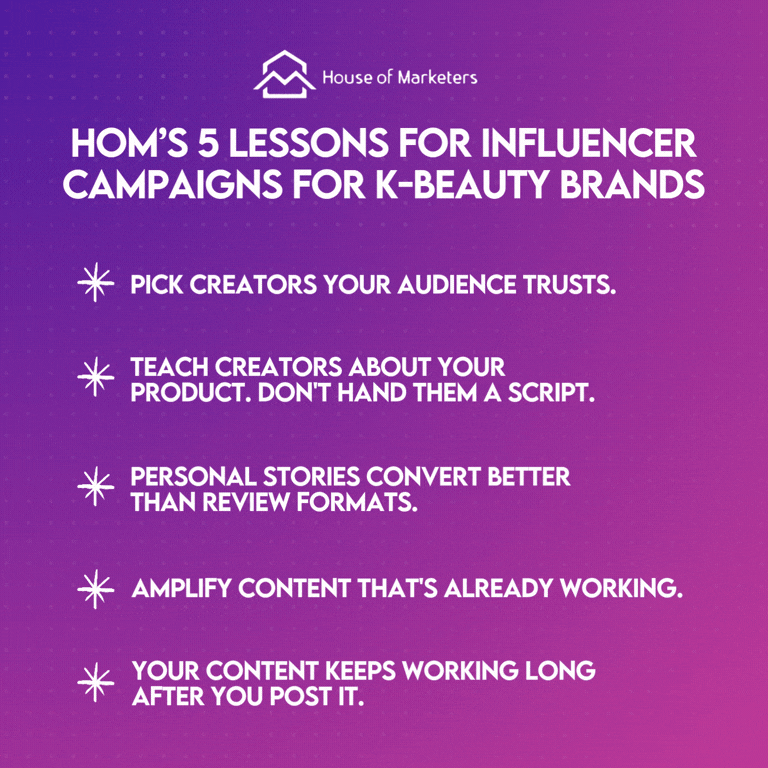 House of Marketers

HOM'S 5 LESSONS FOR INFLUENCER CAMPAIGNS FOR K-BEAUTY BRANDS

PICK CREATORS YOUR AUDIENCE TRUSTS.

TEACH CREATORS ABOUT YOUR PRODUCT. DON'T HAND THEM A SCRIPT.

PERSONAL STORIES CONVERT BETTER THAN REVIEW FORMATS.

AMPLIFY CONTENT THAT'S ALREADY WORKING.

YOUR CONTENT KEEPS WORKING LONG AFTER YOU POST IT.